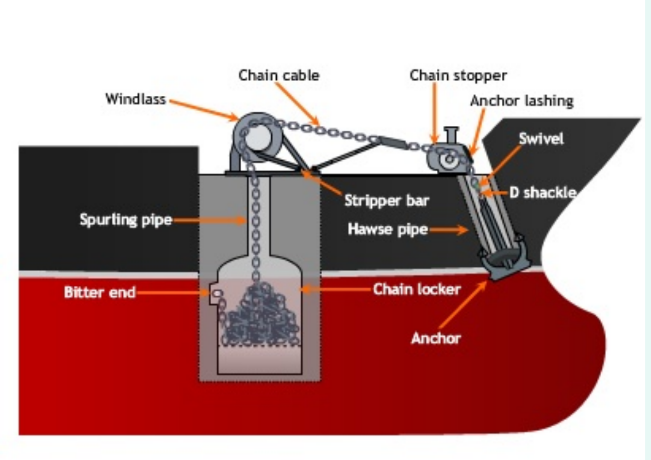 Chain cable
Chain stopper
Windlass
Anchor lashing
Swivel
D shackle
Stripper bar
Spurling pipe
Hawse pipe
Bitter end
Chain locker
Anchor